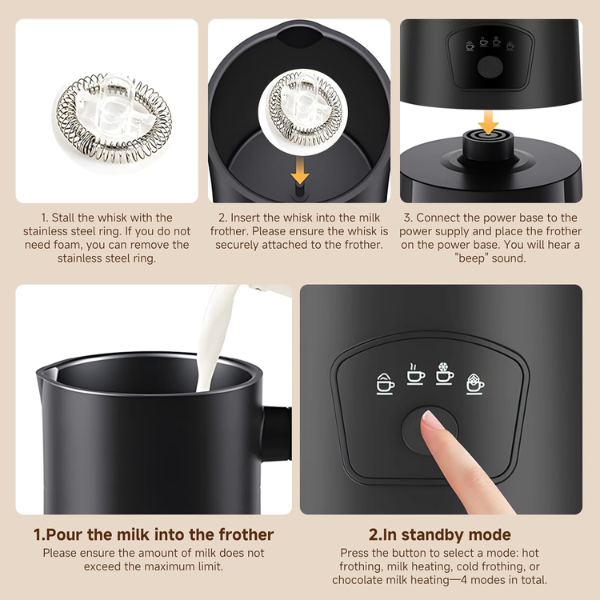 1. Stall the whisk with the stainless steel ring. If you do not need foam, you can remove the stainless steel ring.

2. Insert the whisk into the milk frother. Please ensure the whisk is securely attached to the frother.

3. Connect the power base to the power supply and place the frother on the power base. You will hear a "beep" sound.

1.Pour the milk into the frother

Please ensure the amount of milk does not exceed the maximum limit.

2.In standby mode

Press the button to select a mode: hot frothing, milk heating, cold frothing, or chocolate milk heating—4 modes in total.